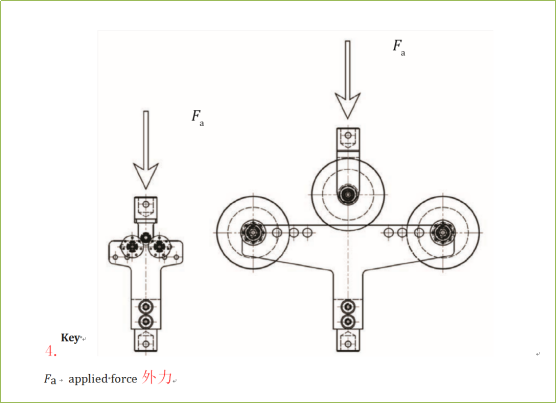 $F_a$

$F_a$

Key

4.

$F_a$ applied force 外力